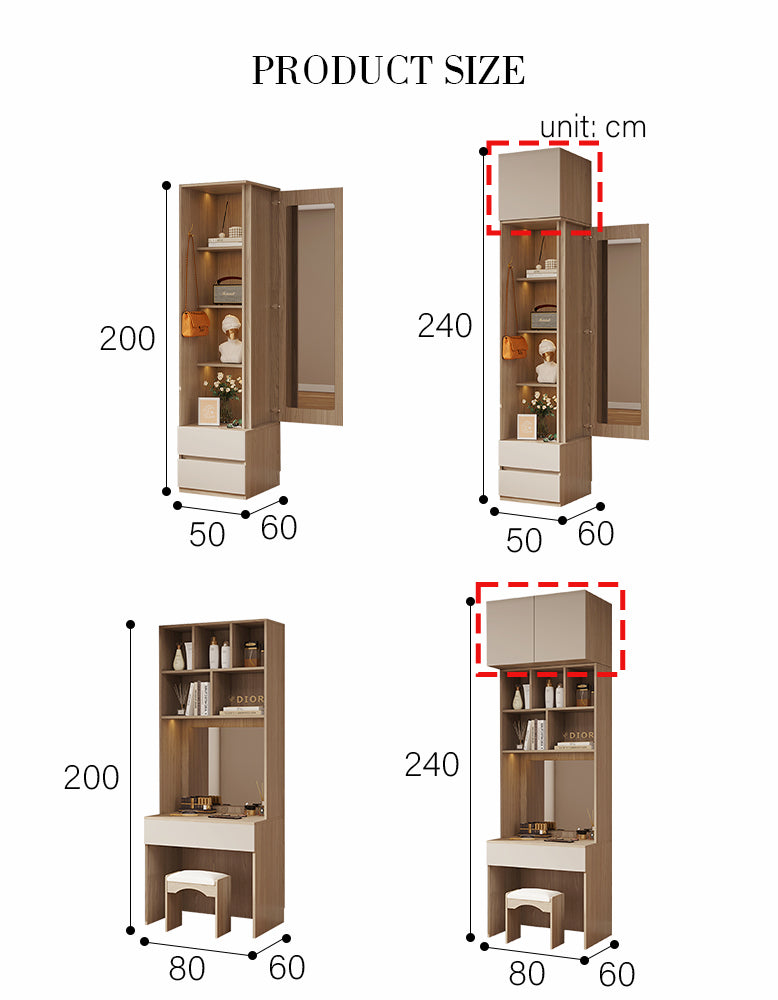 PRODUCT SIZE

unit: cm

200

50 60

240

50 60

DIOR

200

80 60

DIOR

240

80 60