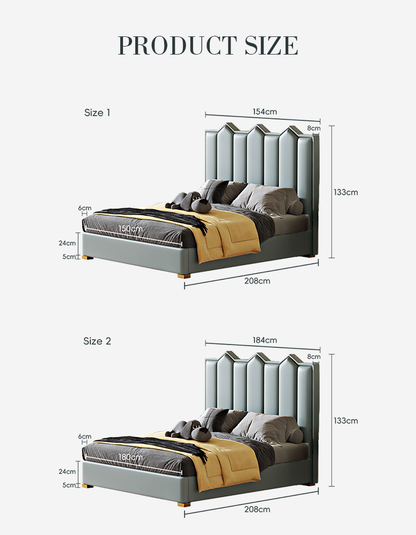 PRODUCT SIZE

Size 1

154cm

8cm

133cm

6cm

150cm

24cm

5cm

208cm

Size 2

184cm

8cm

133cm

6cm

180cm

24cm

5cm

208cm